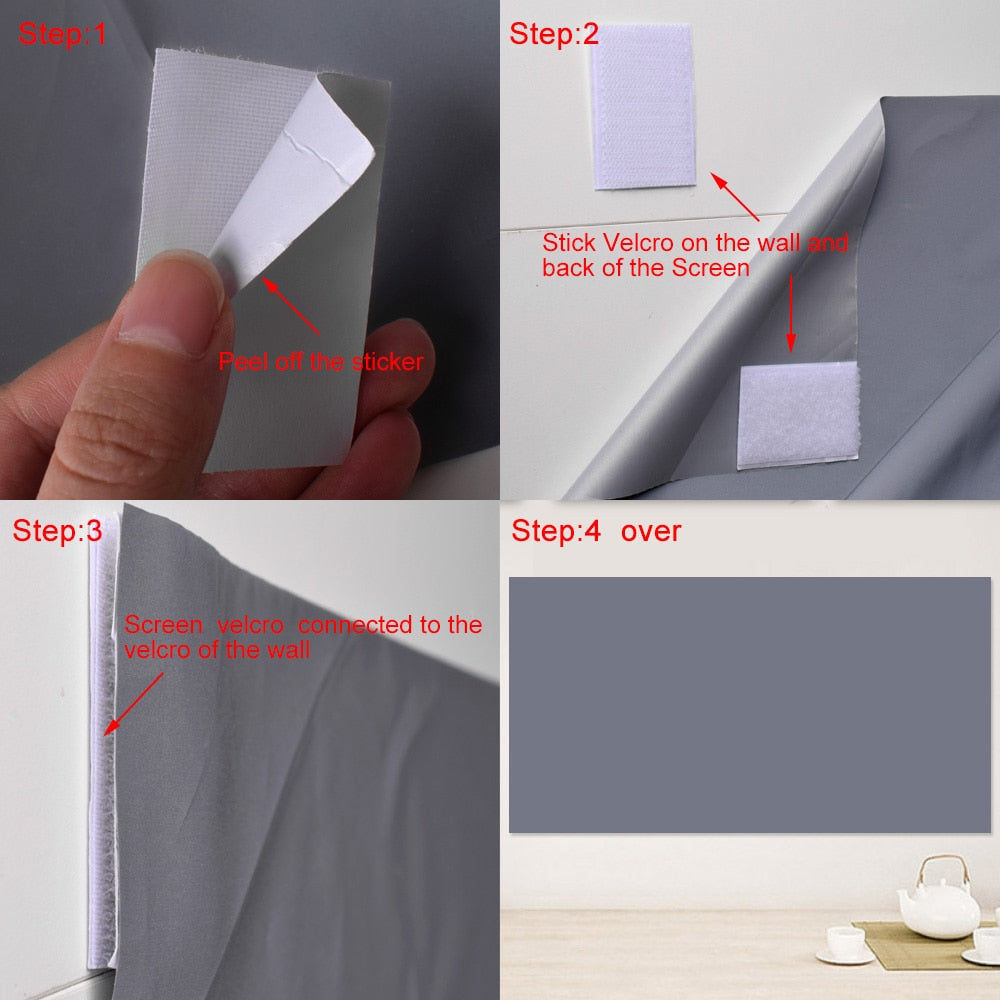 Step:1

Peel off the sticker

Step:2

Stick Velcro on the wall and back of the Screen

Step:3

Screen velcro connected to the velcro of the wall

Step:4 over