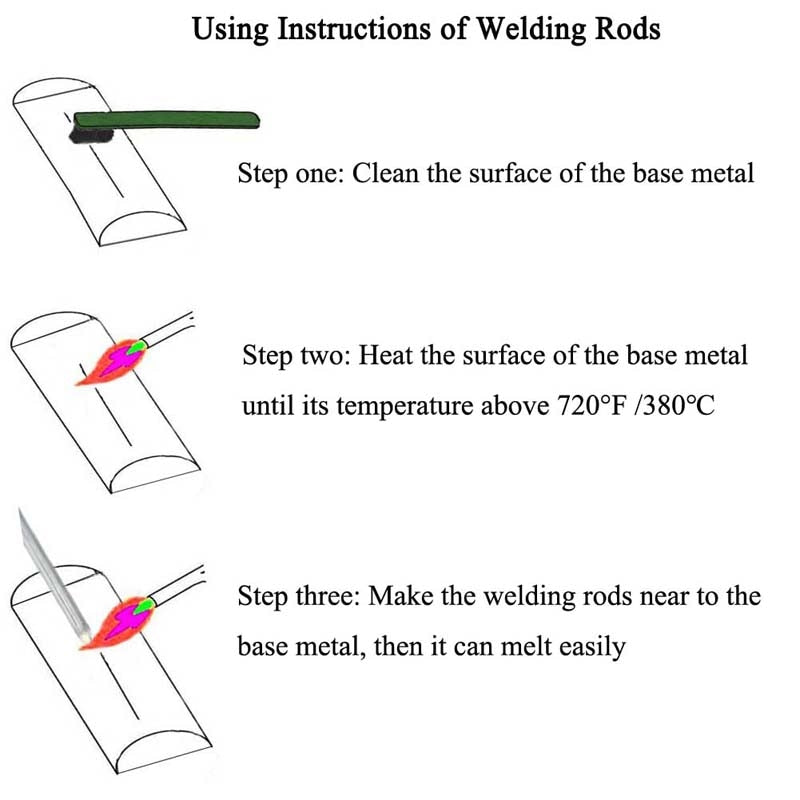 Using Instructions of Welding Rods

Step one: Clean the surface of the base metal

Step two: Heat the surface of the base metal until its temperature above 720°F /380°C

Step three: Make the welding rods near to the base metal, then it can melt easily