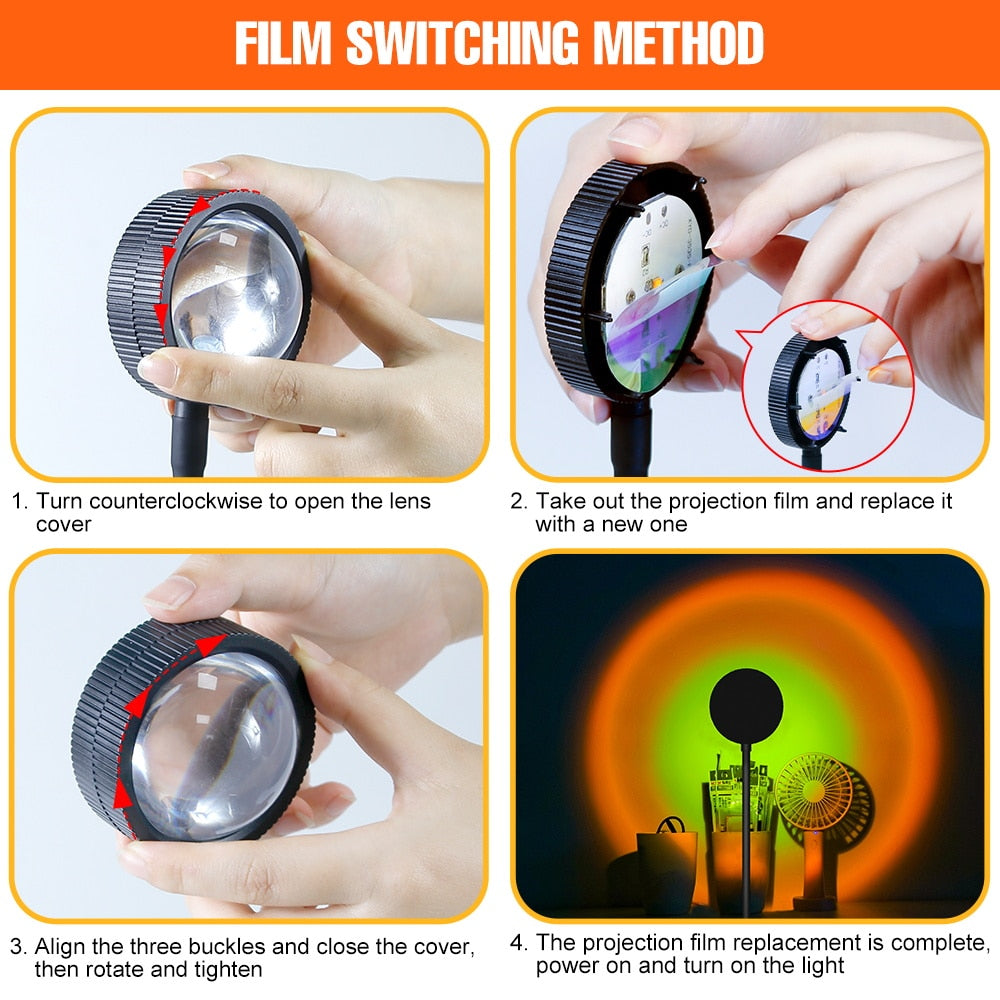 FILM SWITCHING METHOD

1. Turn counterclockwise to open the lens cover

2. Take out the projection film and replace it with a new one

3. Align the three buckles and close the cover, then rotate and tighten

4. The projection film replacement is complete, power on and turn on the light