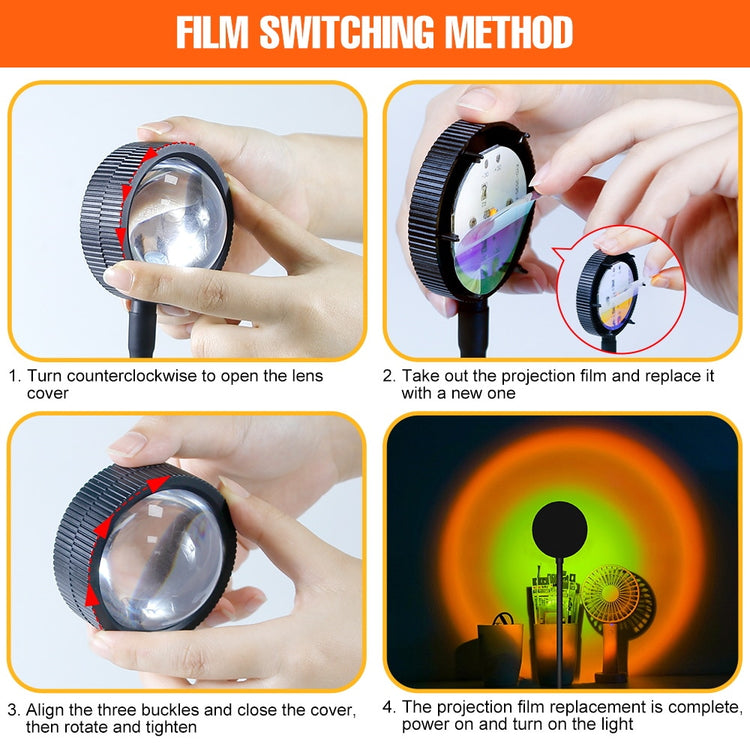 FILM SWITCHING METHOD

1. Turn counterclockwise to open the lens cover

2. Take out the projection film and replace it with a new one

3. Align the three buckles and close the cover, then rotate and tighten

4. The projection film replacement is complete, power on and turn on the light