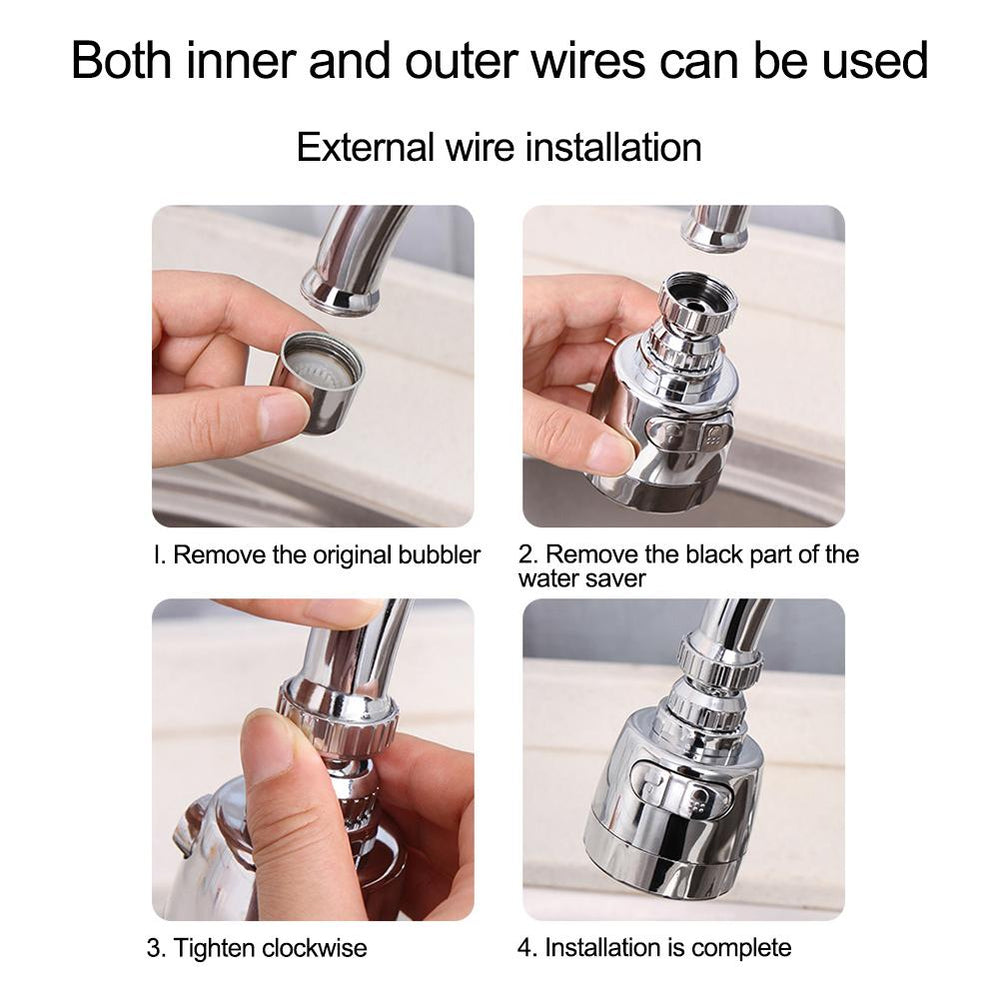 Both inner and outer wires can be used

External wire installation

I. Remove the original bubbler

2. Remove the black part of the water saver

3. Tighten clockwise

4. Installation is complete